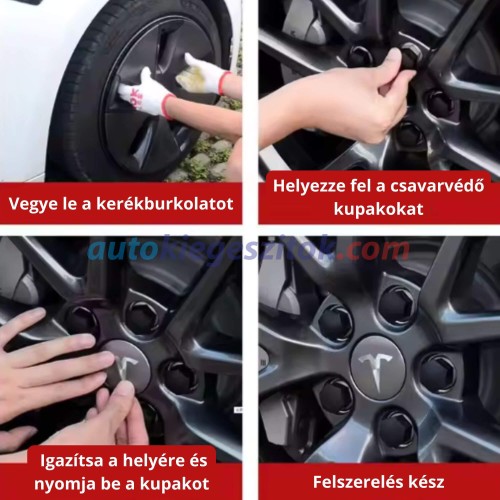 Vegye le a kerékburkolatot

Helyezze fel a csavarvédő kupakokat

autokiegeszitok.com

Igazítsa a helyére és nyomja be a kupakot

Felszerelés kész